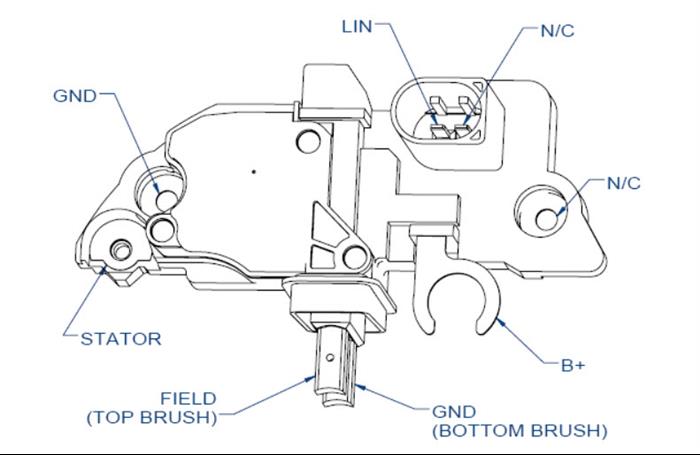 LIN
N/C
GND
N/C
STATOR
B+
FIELD
(TOP BRUSH)
GND
(BOTTOM BRUSH)